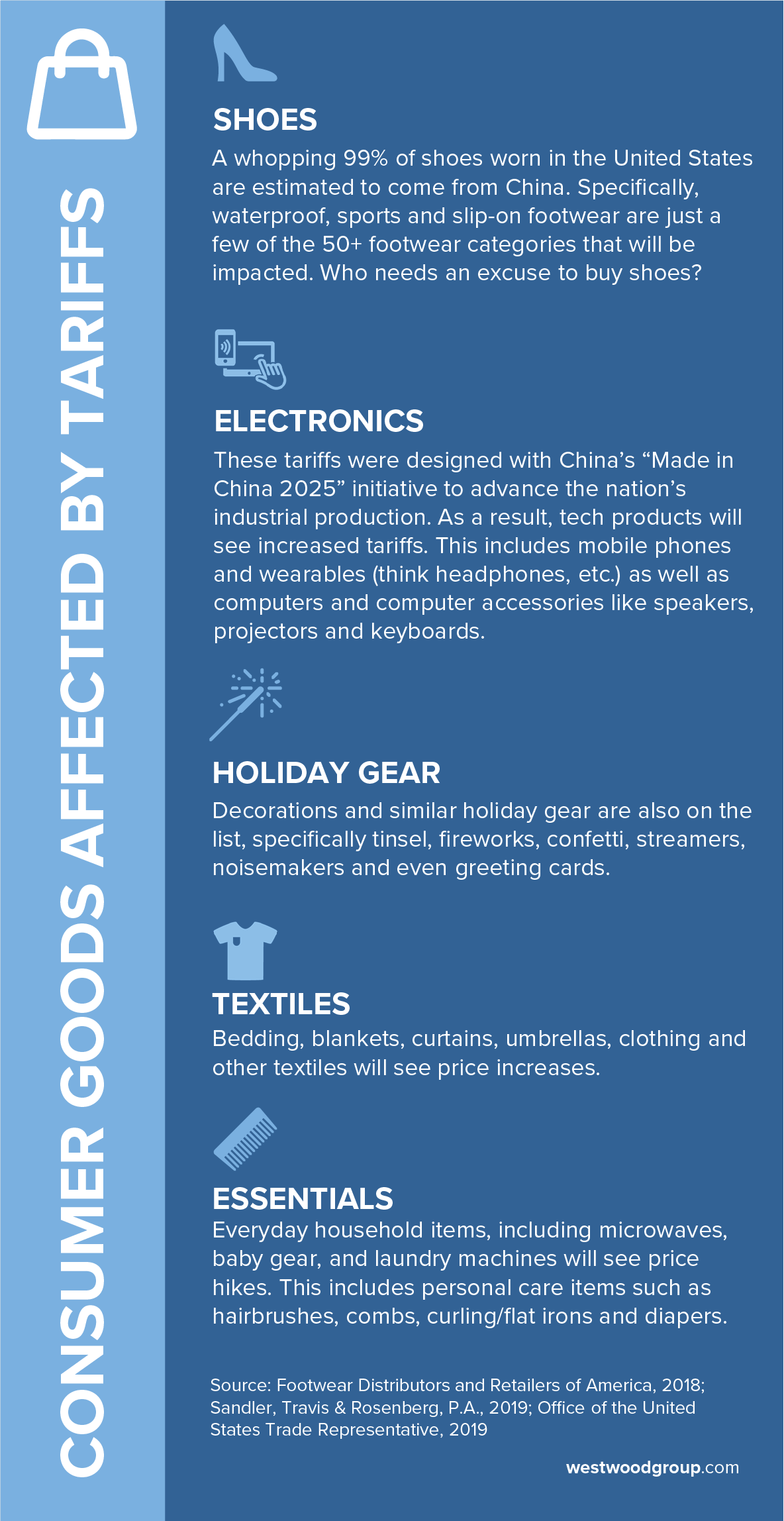 CONSUMER GOODS AFFECTED BY TARIFFS

SHOES
A whopping 99% of shoes worn in the United States are estimated to come from China. Specifically, waterproof, sports and slip-on footwear are just a few of the 50+ footwear categories that will be impacted. Who needs an excuse to buy shoes?

ELECTRONICS
These tariffs were designed with China's "Made in China 2025" initiative to advance the nation's industrial production. As a result, tech products will see increased tariffs. This includes mobile phones and wearables (think headphones, etc.) as well as computers and computer accessories like speakers, projectors and keyboards.

HOLIDAY GEAR
Decorations and similar holiday gear are also on the list, specifically tinsel, fireworks, confetti, streamers, noisemakers and even greeting cards.

TEXTILES
Bedding, blankets, curtains, umbrellas, clothing and other textiles will see price increases.

ESSENTIALS
Everyday household items, including microwaves, baby gear, and laundry machines will see price hikes. This includes personal care items such as hairbrushes, combs, curling/flat irons and diapers.

Source: Footwear Distributors and Retailers of America, 2018; Sandler, Travis & Rosenberg, P.A., 2019; Office of the United States Trade Representative, 2019

westwoodgroup.com